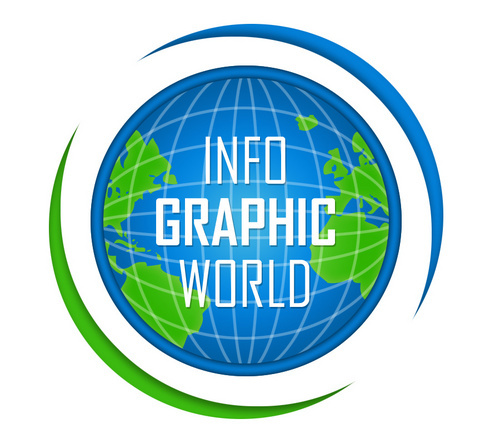 INFO
GRAPHIC
WORLD